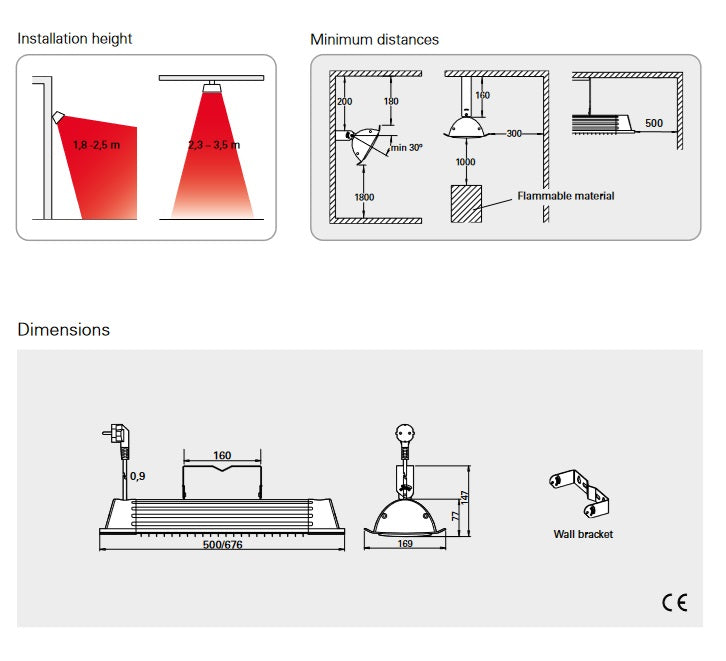 Installation height

1,8 -2,5 m

2,3 – 3,5 m

Minimum distances

200

180

min 30°

1800

160

300

1000

Flammable material

500

Dimensions

0,9

160

500/676

147

77

169

Wall bracket

CE