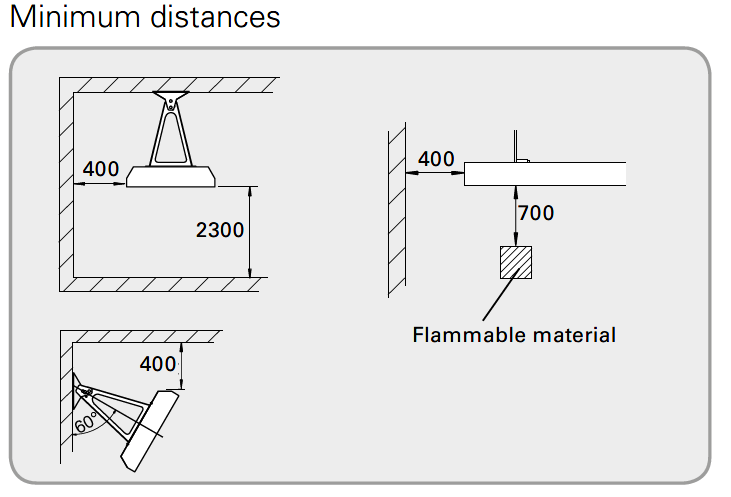 Minimum distances

400

2300

400

700

Flammable material

400

60°