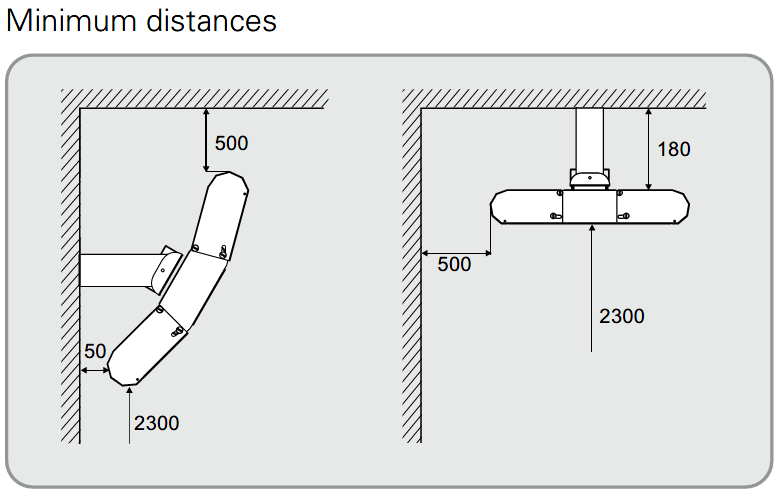 Minimum distances

500

50

2300

180

500

2300